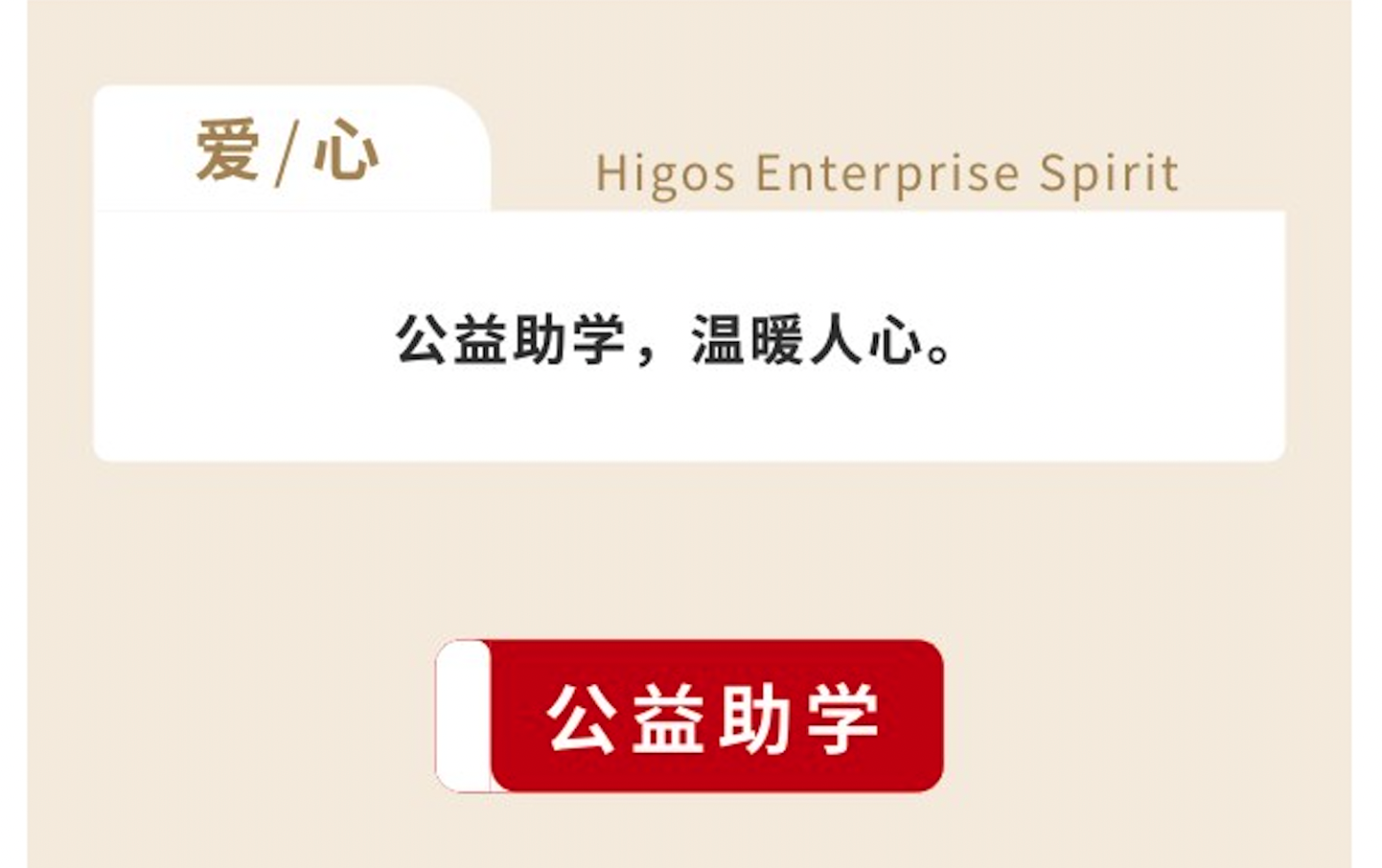 爱/心

Higos Enterprise Spirit

公益助学，温暖人心。

公益助学